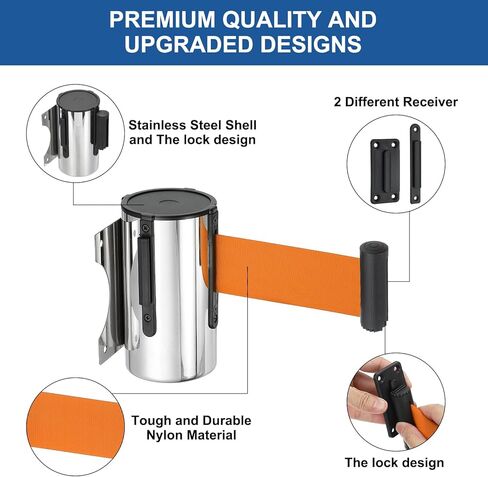 PREMIUM QUALITY AND UPGRADED DESIGNS

Stainless Steel Shell and The lock design

2 Different Receiver

Tough and Durable Nylon Material

The lock design