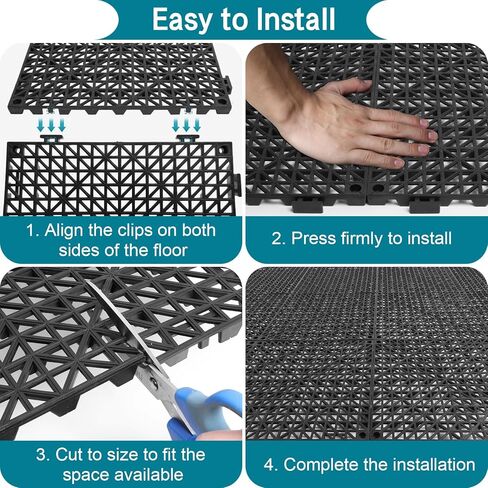 Easy to Install

1. Align the clips on both sides of the floor

2. Press firmly to install

3. Cut to size to fit the space available

4. Complete the installation