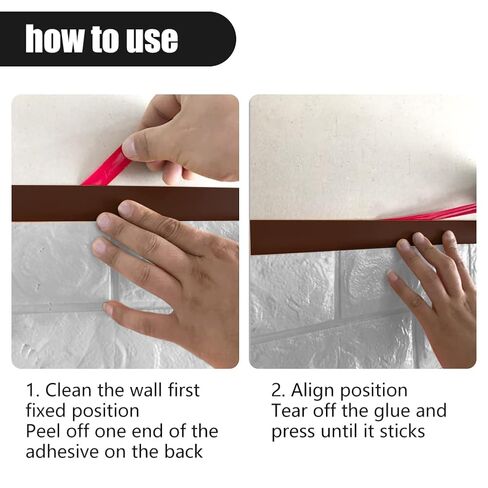 how to use

1. Clean the wall first
fixed position
Peel off one end of the adhesive on the back

2. Align position
Tear off the glue and press until it sticks