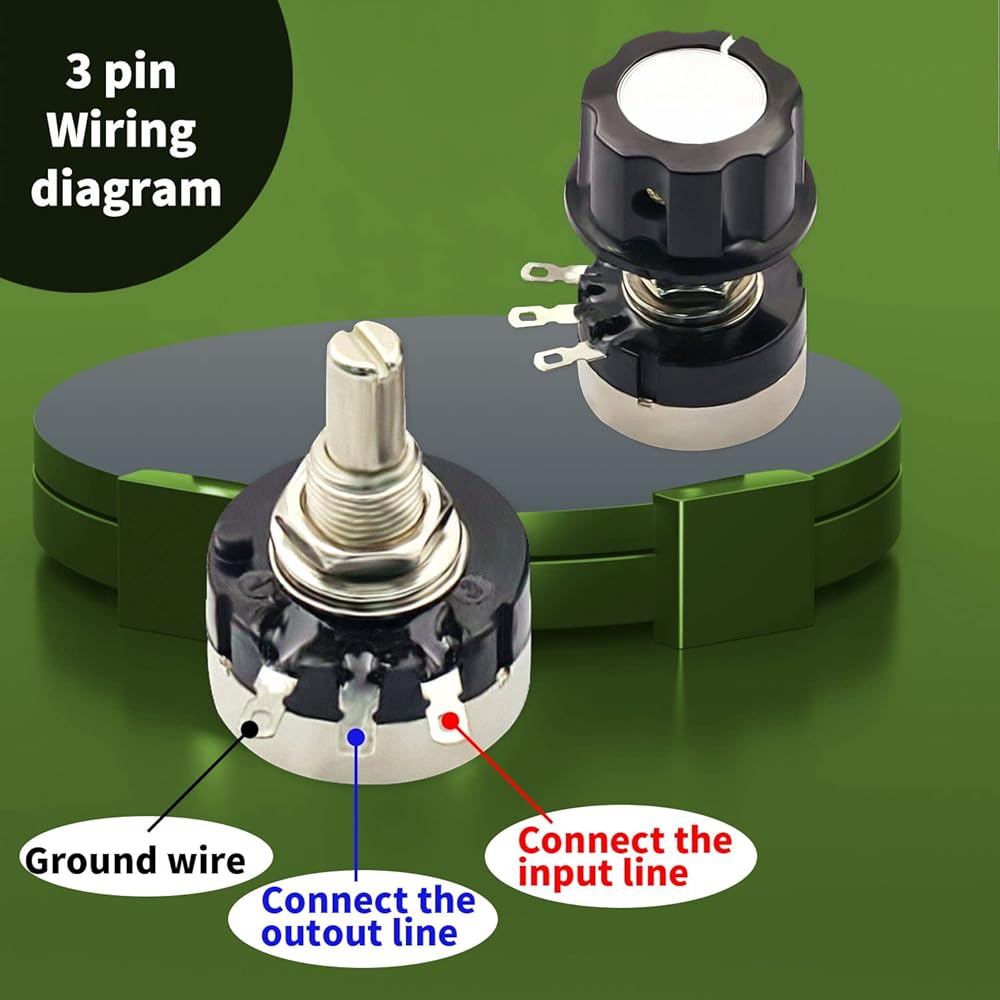 3 pin Wiring diagram

Ground wire

Connect the outout line

Connect the input line