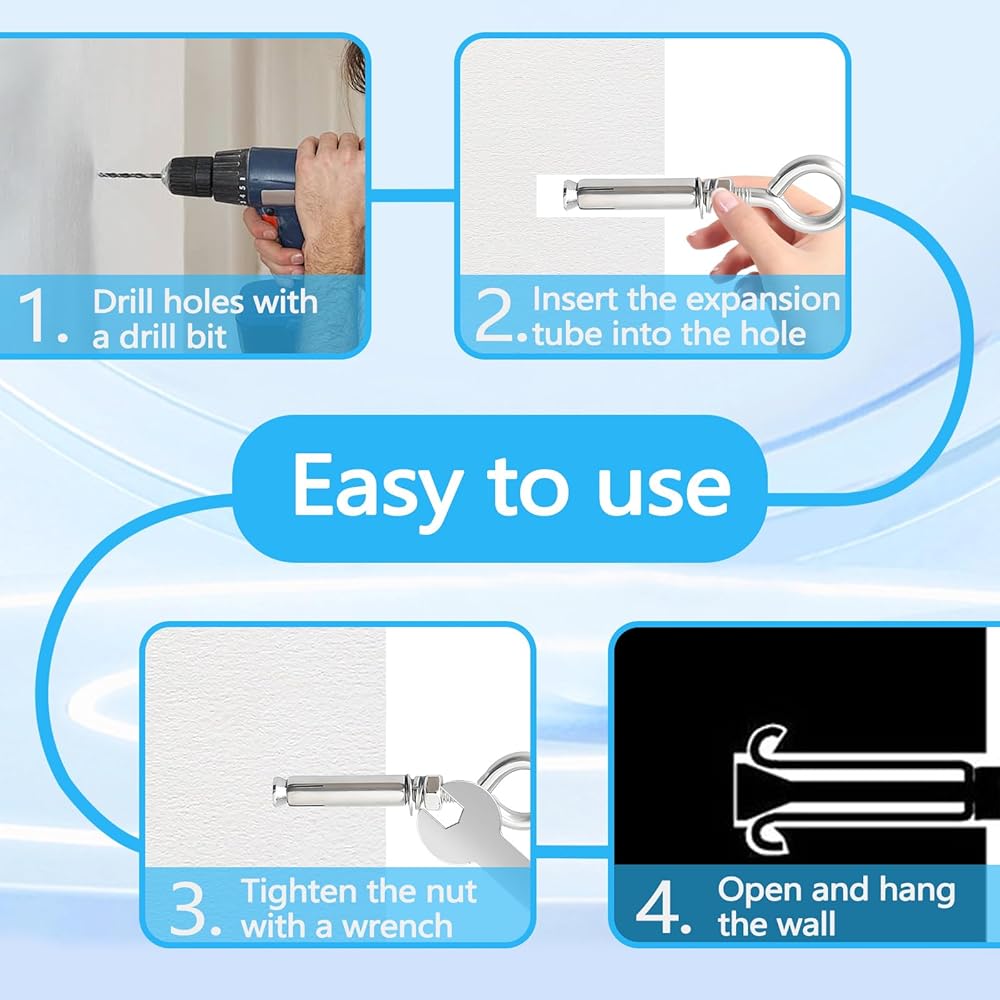 1. Drill holes with a drill bit

2. Insert the expansion tube into the hole

Easy to use

3. Tighten the nut with a wrench

4. Open and hang the wall