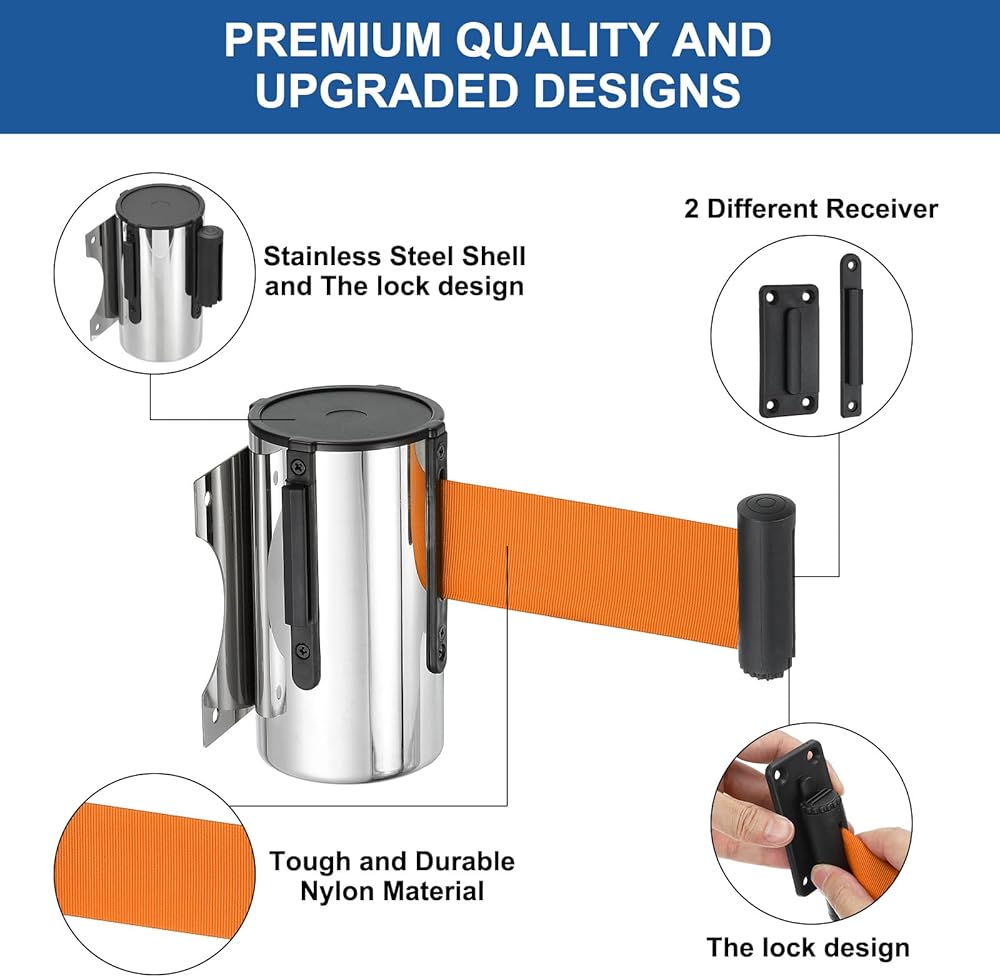 PREMIUM QUALITY AND UPGRADED DESIGNS

Stainless Steel Shell and The lock design

2 Different Receiver

Tough and Durable Nylon Material

The lock design