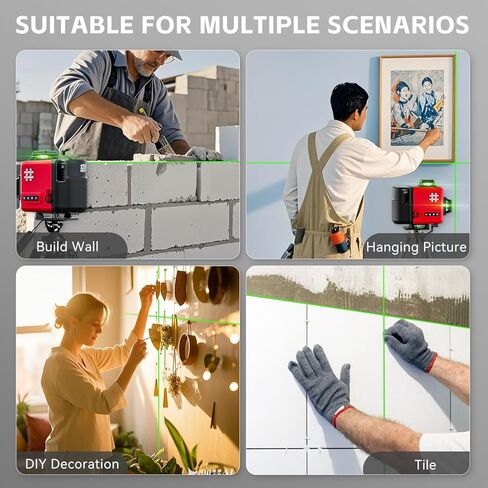 SUITABLE FOR MULTIPLE SCENARIOS

Build Wall

Hanging Picture

DIY Decoration

Tile