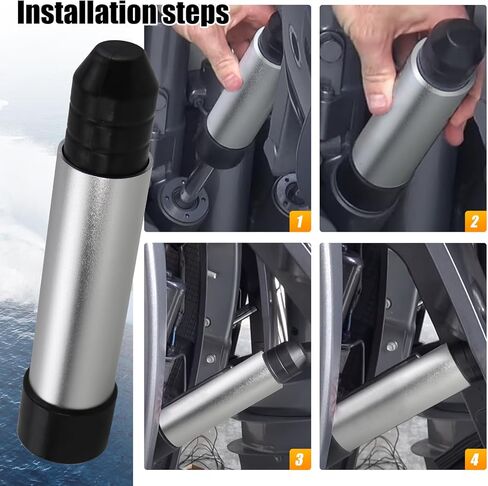 Installation steps

1

2

3

4