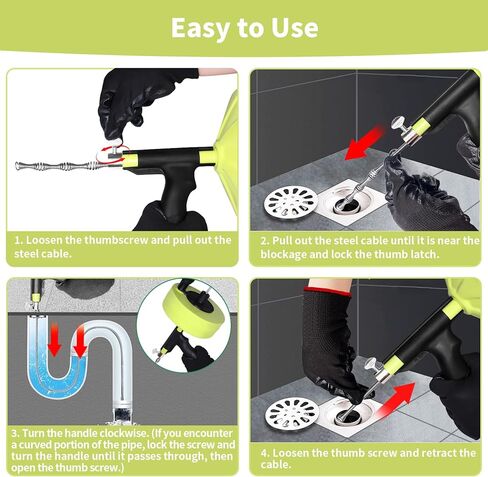 Easy to Use

1. Loosen the thumbscrew and pull out the steel cable.

2. Pull out the steel cable until it is near the blockage and lock the thumb latch.

3. Turn the handle clockwise. (If you encounter a curved portion of the pipe, lock the screw and turn the handle until it passes through, then open the thumb screw.)

4. Loosen the thumb screw and retract the cable.