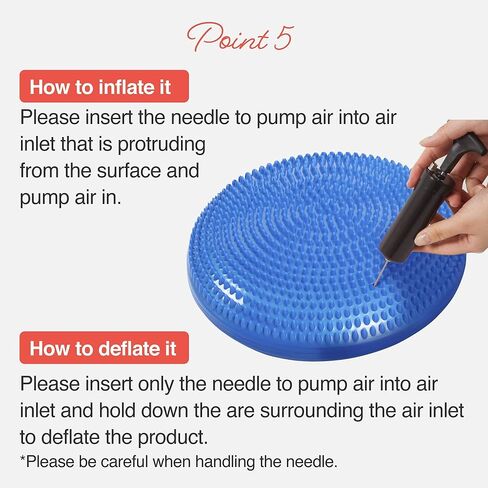 Point 5

How to inflate it

Please insert the needle to pump air into air inlet that is protruding from the surface and pump air in.

How to deflate it

Please insert only the needle to pump air into air inlet and hold down the are surrounding the air inlet to deflate the product.

*Please be careful when handling the needle.