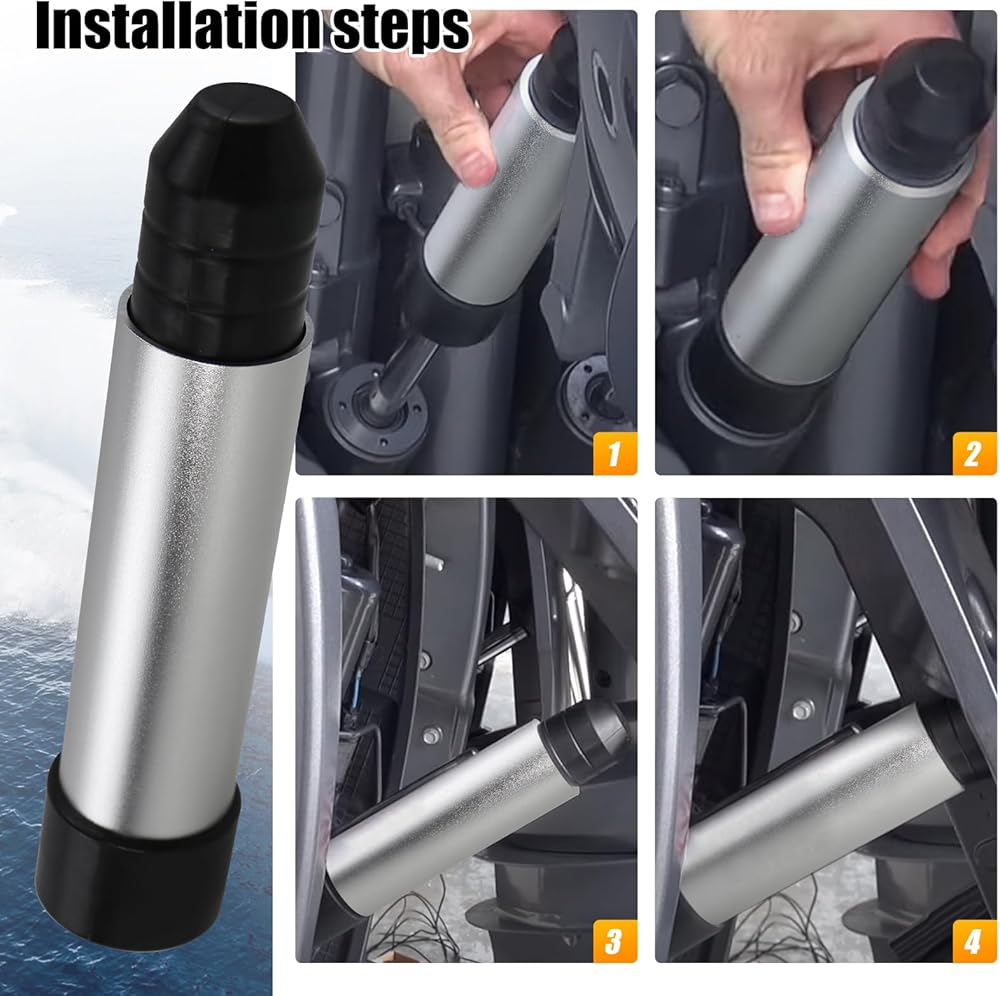 Installation steps

1

2

3

4