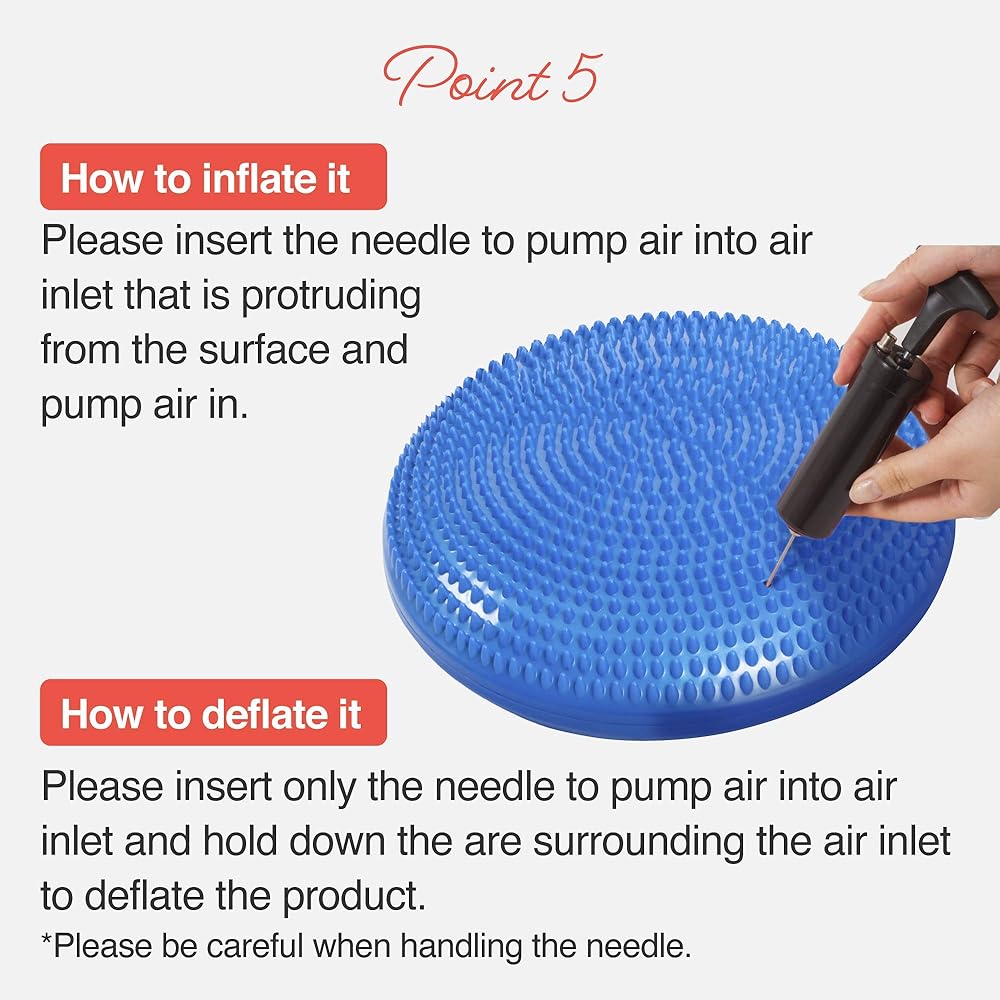 Point 5

How to inflate it

Please insert the needle to pump air into air inlet that is protruding from the surface and pump air in.

How to deflate it

Please insert only the needle to pump air into air inlet and hold down the are surrounding the air inlet to deflate the product.

*Please be careful when handling the needle.