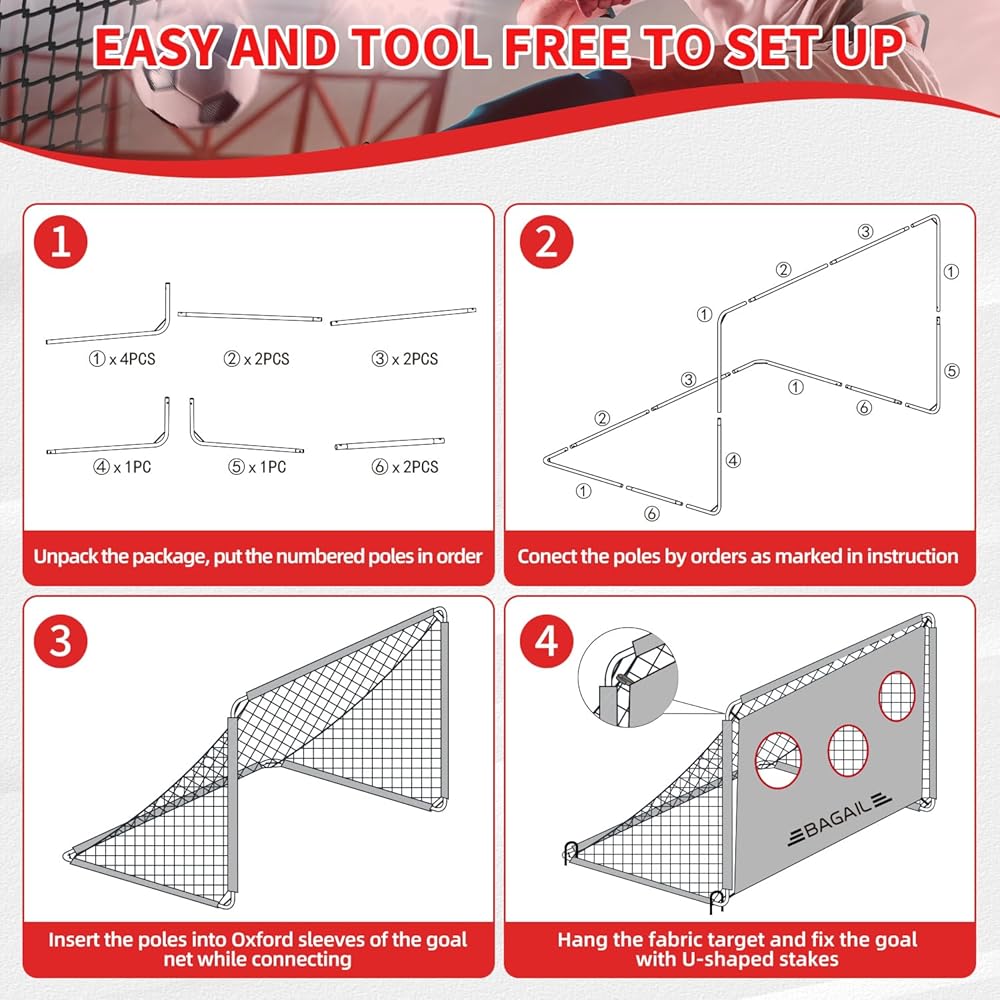 EASY AND TOOL FREE TO SET UP

1

① x 4PCS
② x 2PCS
③ x 2PCS
④ x 1PC
⑤ x 1PC
⑥ x 2PCS

Unpack the package, put the numbered poles in order

2

③
②
①
①
⑤
③
①
⑥
②
④
①
⑥

Conect the poles by orders as marked in instruction

3

Insert the poles into Oxford sleeves of the goal net while connecting

4

BAGAIL

Hang the fabric target and fix the goal with U-shaped stakes