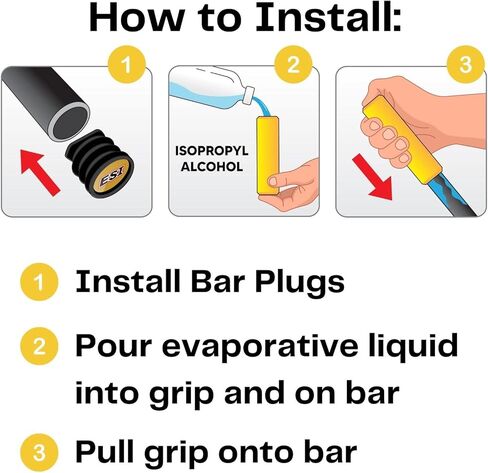 How to Install:

1

ESI

2

ISOPROPYL ALCOHOL

3

1 Install Bar Plugs

2 Pour evaporative liquid into grip and on bar

3 Pull grip onto bar