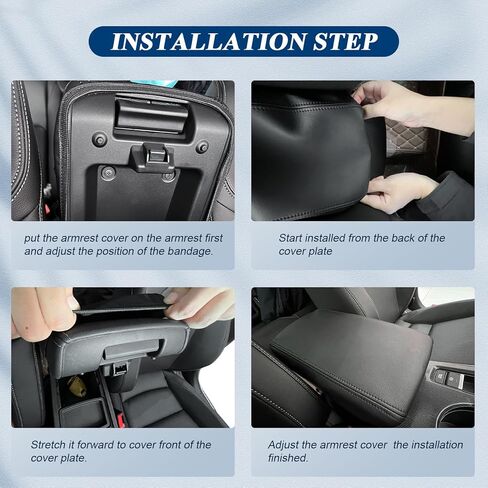 INSTALLATION STEP

put the armrest cover on the armrest first and adjust the position of the bandage.

Start installed from the back of the cover plate

Stretch it forward to cover front of the cover plate.

Adjust the armrest cover  the installation finished.