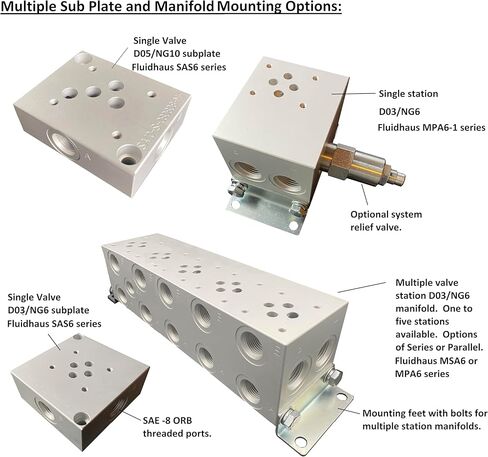 Multiple Sub Plate and Manifold Mounting Options:

Single Valve
D05/NG10 subplate
Fluidhaus SAS6 series

Single station
D03/NG6
Fluidhaus MPA6-1 series

Optional system relief valve.

Multiple valve station D03/NG6 manifold. One to five stations available. Options of Series or Parallel. Fluidhaus MSA6 or MPA6 series

Single Valve
D03/NG6 subplate
Fluidhaus SAS6 series

SAE -8 ORB threaded ports.

Mounting feet with bolts for multiple station manifolds.