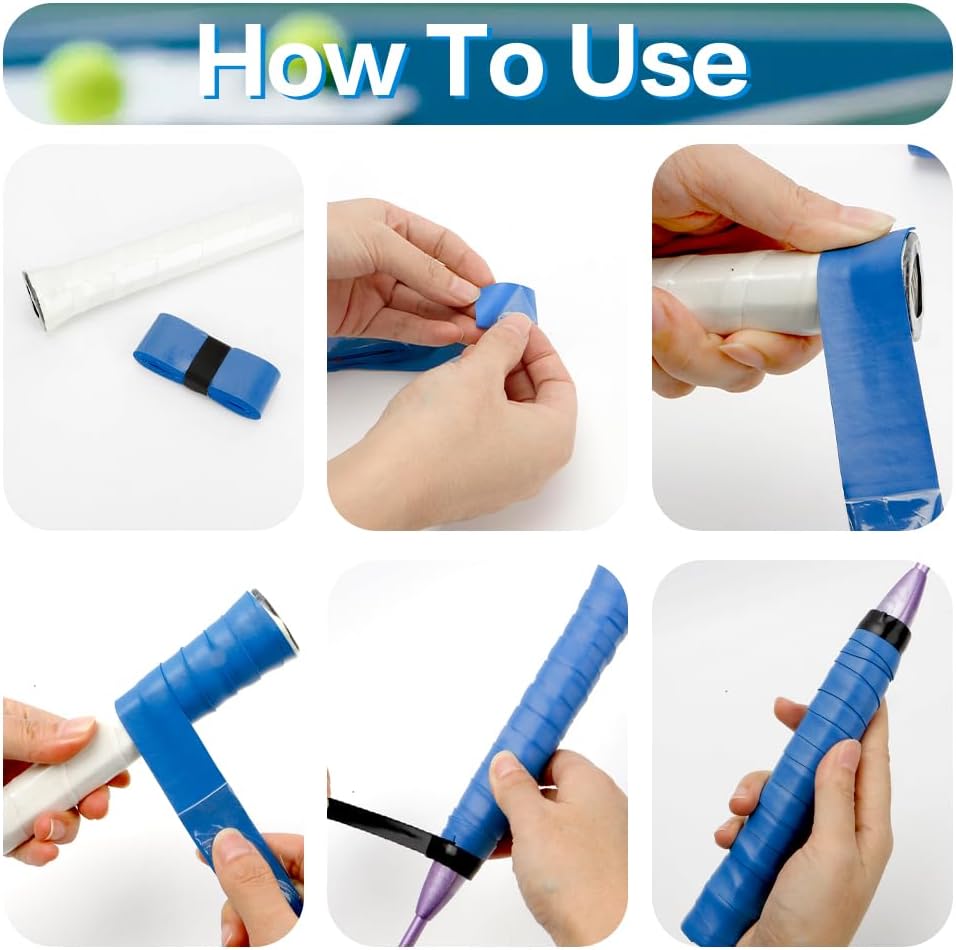 How To Use