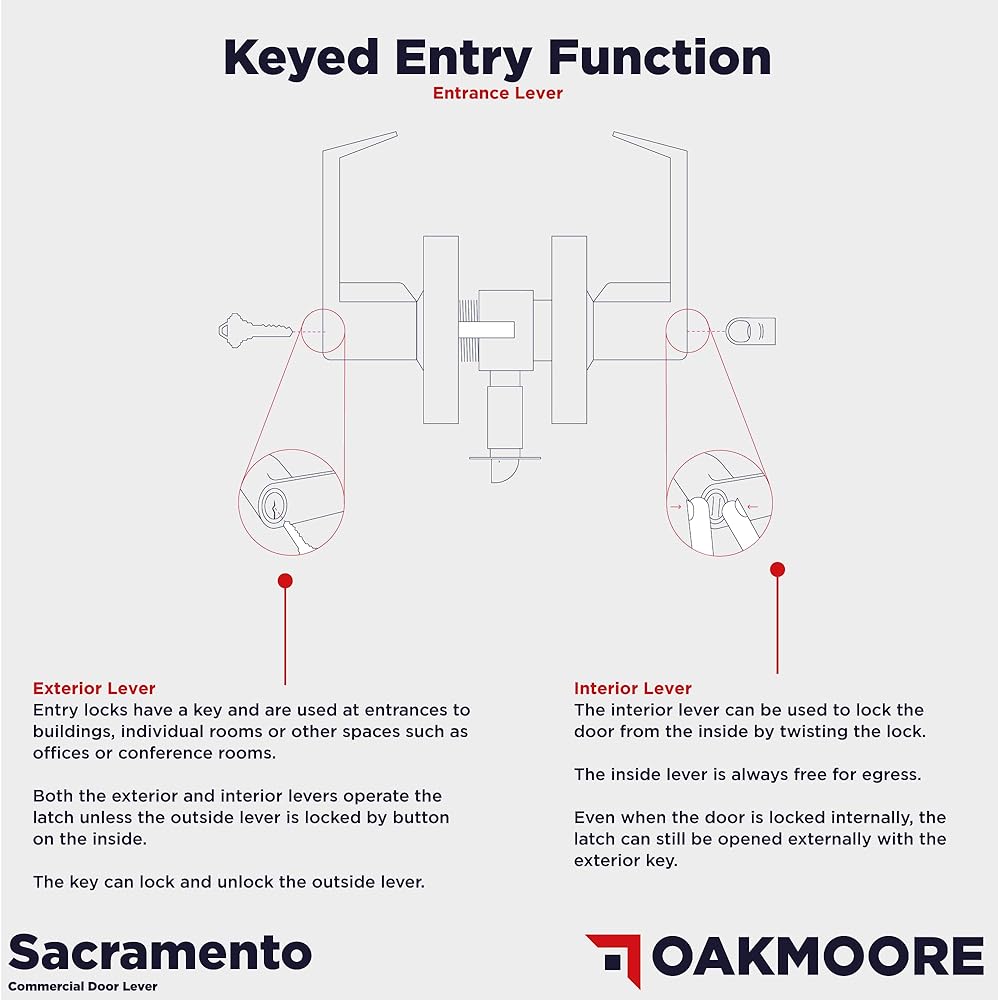 Keyed Entry Function
Entrance Lever

Exterior Lever
Entry locks have a key and are used at entrances to buildings, individual rooms or other spaces such as offices or conference rooms.

Both the exterior and interior levers operate the latch unless the outside lever is locked by button on the inside.

The key can lock and unlock the outside lever.

Interior Lever
The interior lever can be used to lock the door from the inside by twisting the lock.

The inside lever is always free for egress.

Even when the door is locked internally, the latch can still be opened externally with the exterior key.

Sacramento
Commercial Door Lever

OAKMOORE