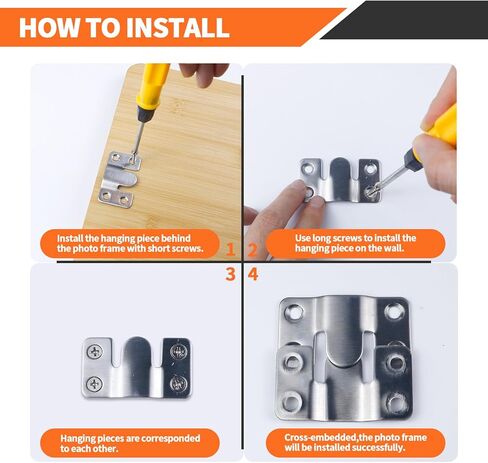 HOW TO INSTALL

Install the hanging piece behind the photo frame with short screws.

1

2

Use long screws to install the hanging piece on the wall.

3

4

Hanging pieces are corresponded to each other.

Cross-embedded,the photo frame will be installed successfully.