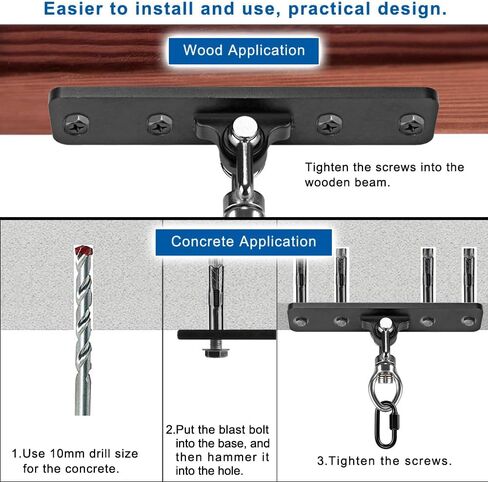 Easier to install and use, practical design.

Wood Application

Tighten the screws into the wooden beam.

Concrete Application

1.Use 10mm drill size for the concrete.

2.Put the blast bolt into the base, and then hammer it into the hole.

3.Tighten the screws.