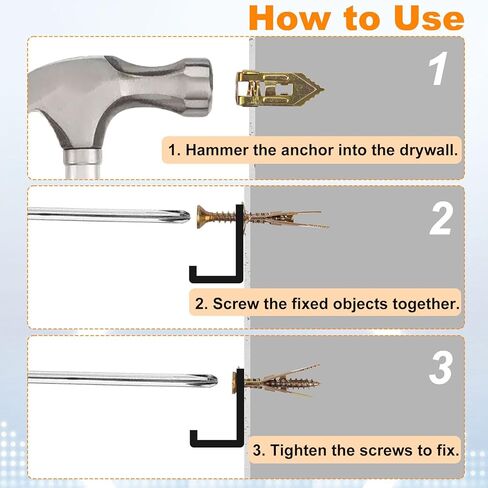 How to Use

1

1. Hammer the anchor into the drywall.

2

2. Screw the fixed objects together.

3

3. Tighten the screws to fix.