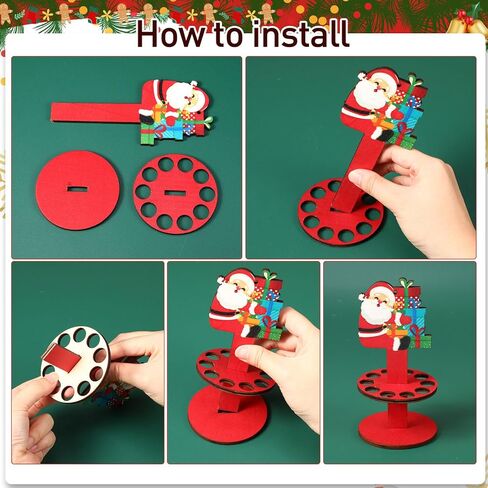 How to install