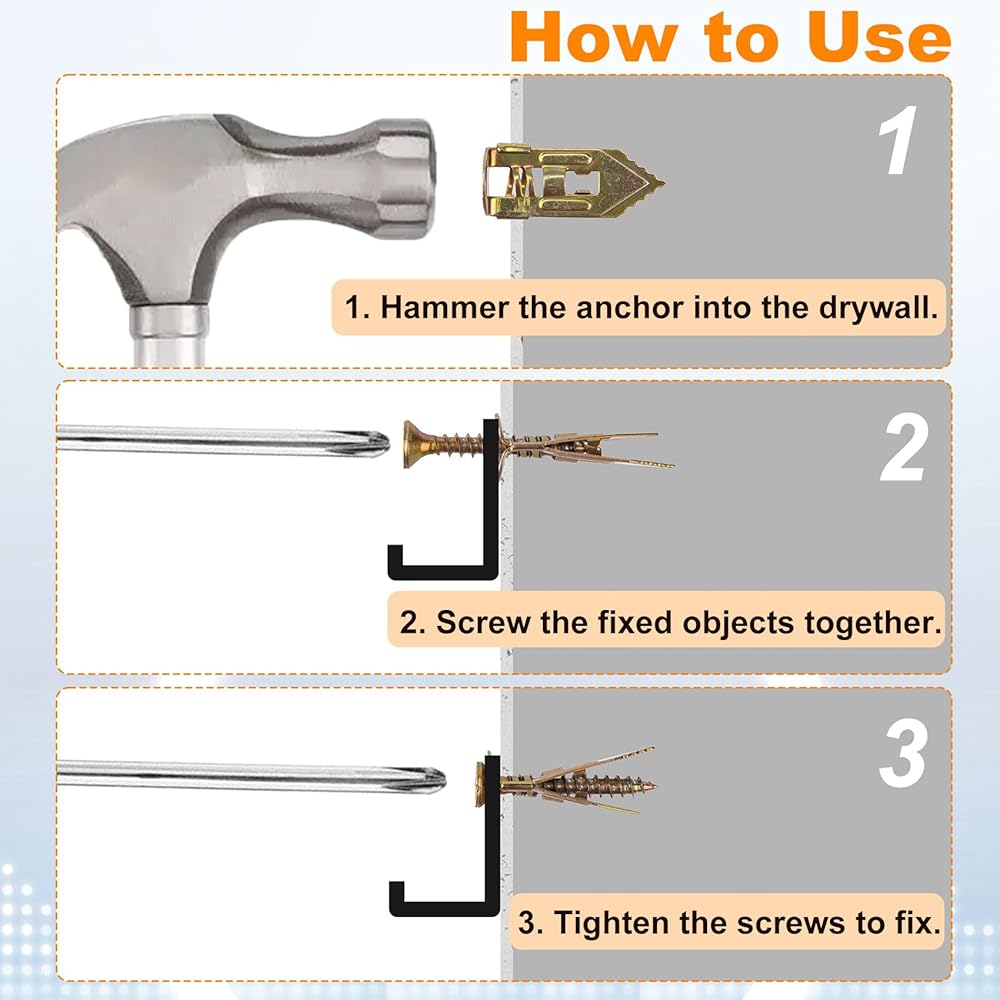 How to Use

1

1. Hammer the anchor into the drywall.

2

2. Screw the fixed objects together.

3

3. Tighten the screws to fix.