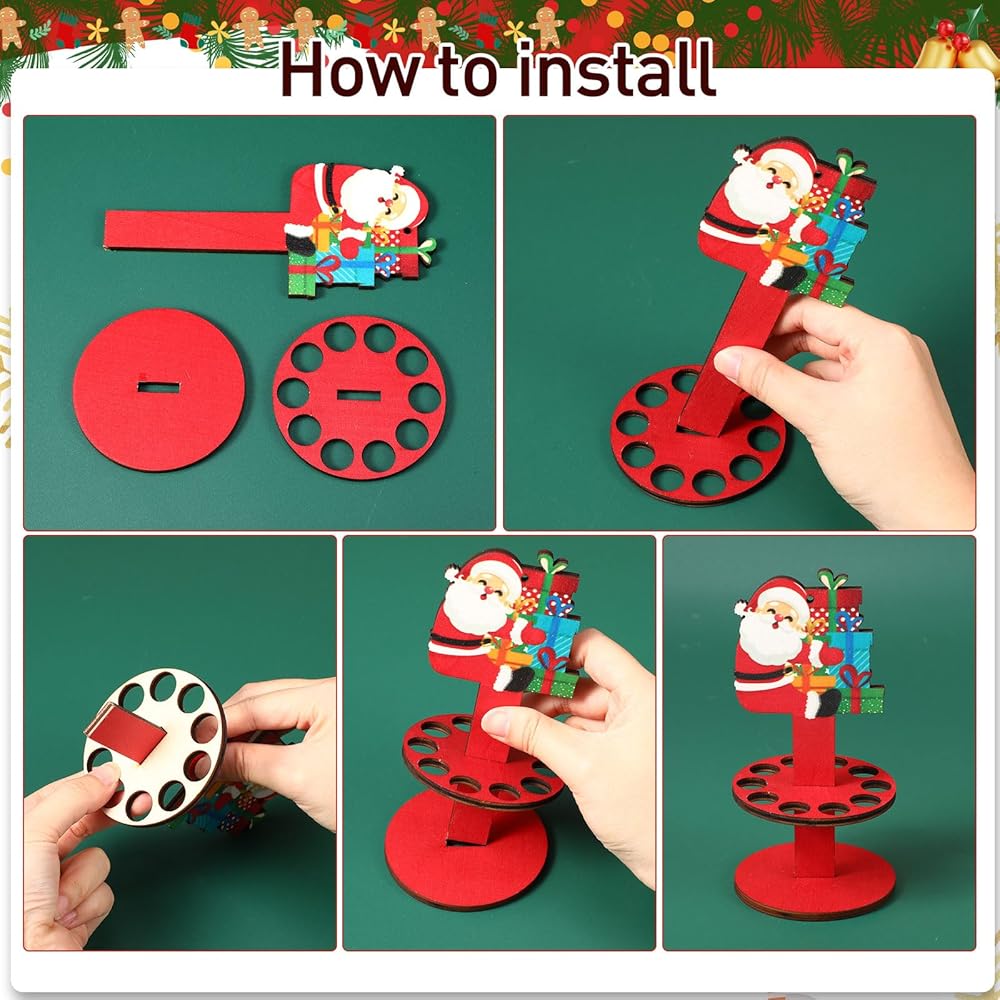 How to install