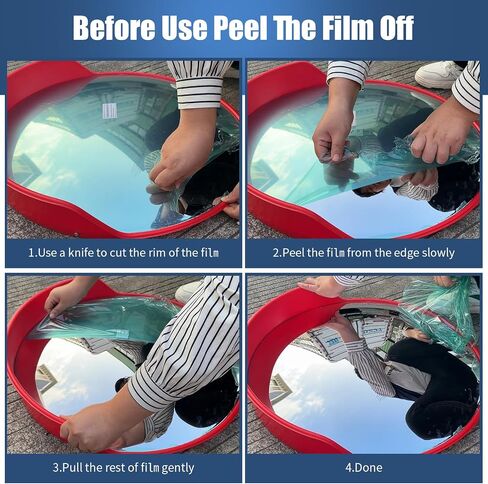 Before Use Peel The Film Off

1.Use a knife to cut the rim of the film

2.Peel the film from the edge slowly

3.Pull the rest of film gently

4.Done