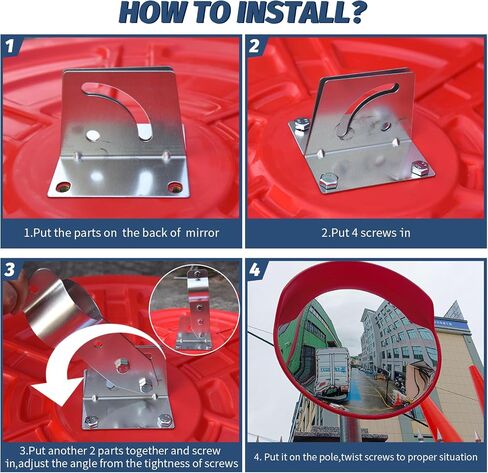 HOW TO INSTALL?

1

1.Put the parts on the back of mirror

2

2.Put 4 screws in

3

3.Put another 2 parts together and screw in,adjust the angle from the tightness of screws

4

4. Put it on the pole,twist screws to proper situation