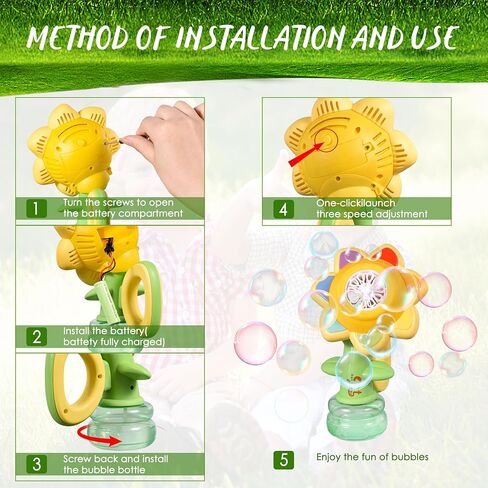 METHOD OF INSTALLATION AND USE

1 Turn the screws to open the battery compartment

2 Install the battery( battety fully charged)

3 Screw back and install the bubble bottle

4 One-clickilaunch three speed adjustment

5 Enjoy the fun of bubbles