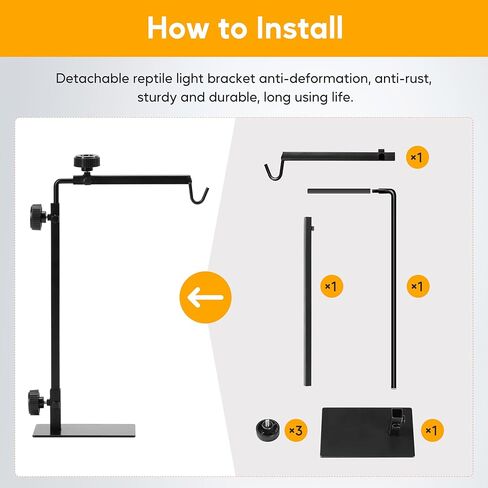 How to Install

Detachable reptile light bracket anti-deformation, anti-rust, sturdy and durable, long using life.

×1

×1

×1

×3

×1