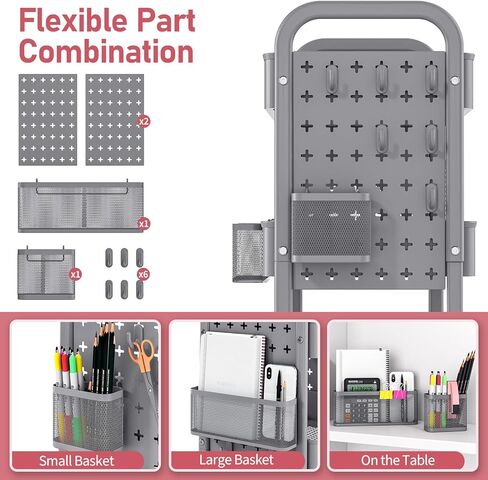 Flexible Part Combination

x2

x1

x1

x6

Small Basket

Large Basket

On the Table