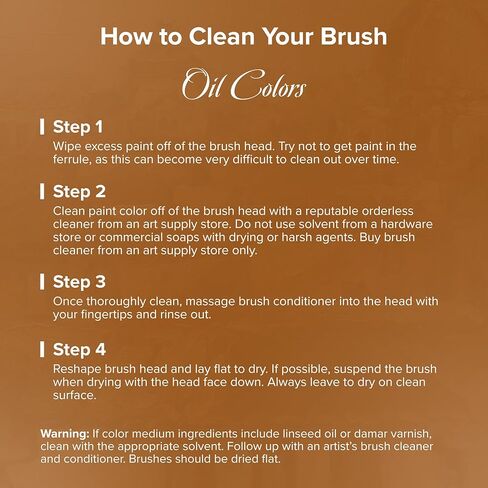 How to Clean Your Brush

Oil Colors

Step 1
Wipe excess paint off of the brush head. Try not to get paint in the ferrule, as this can become very difficult to clean out over time.

Step 2
Clean paint color off of the brush head with a reputable orderless cleaner from an art supply store. Do not use solvent from a hardware store or commercial soaps with drying or harsh agents. Buy brush cleaner from an art supply store only.

Step 3
Once thoroughly clean, massage brush conditioner into the head with your fingertips and rinse out.

Step 4
Reshape brush head and lay flat to dry. If possible, suspend the brush when drying with the head face down. Always leave to dry on clean surface.

Warning: If color medium ingredients include linseed oil or damar varnish, clean with the appropriate solvent. Follow up with an artist's brush cleaner and conditioner. Brushes should be dried flat.