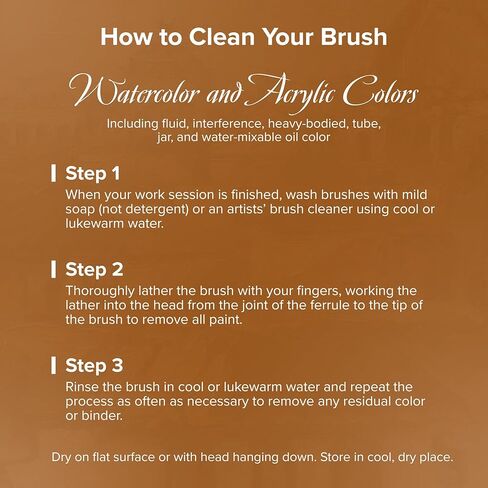 How to Clean Your Brush

Watercolor and Acrylic Colors

Including fluid, interference, heavy-bodied, tube, jar, and water-mixable oil color

Step 1

When your work session is finished, wash brushes with mild soap (not detergent) or an artists' brush cleaner using cool or lukewarm water.

Step 2

Thoroughly lather the brush with your fingers, working the lather into the head from the joint of the ferrule to the tip of the brush to remove all paint.

Step 3

Rinse the brush in cool or lukewarm water and repeat the process as often as necessary to remove any residual color or binder.

Dry on flat surface or with head hanging down. Store in cool, dry place.