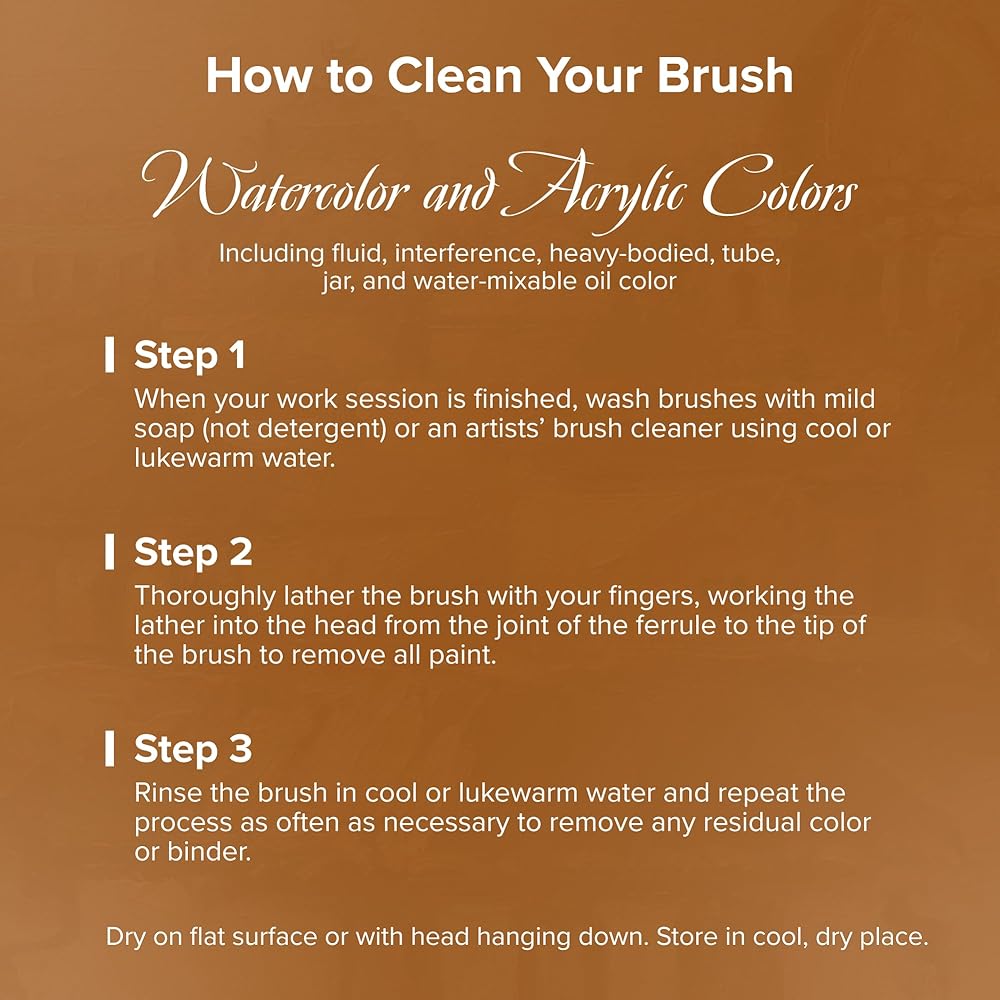 How to Clean Your Brush

Watercolor and Acrylic Colors

Including fluid, interference, heavy-bodied, tube, jar, and water-mixable oil color

Step 1

When your work session is finished, wash brushes with mild soap (not detergent) or an artists' brush cleaner using cool or lukewarm water.

Step 2

Thoroughly lather the brush with your fingers, working the lather into the head from the joint of the ferrule to the tip of the brush to remove all paint.

Step 3

Rinse the brush in cool or lukewarm water and repeat the process as often as necessary to remove any residual color or binder.

Dry on flat surface or with head hanging down. Store in cool, dry place.