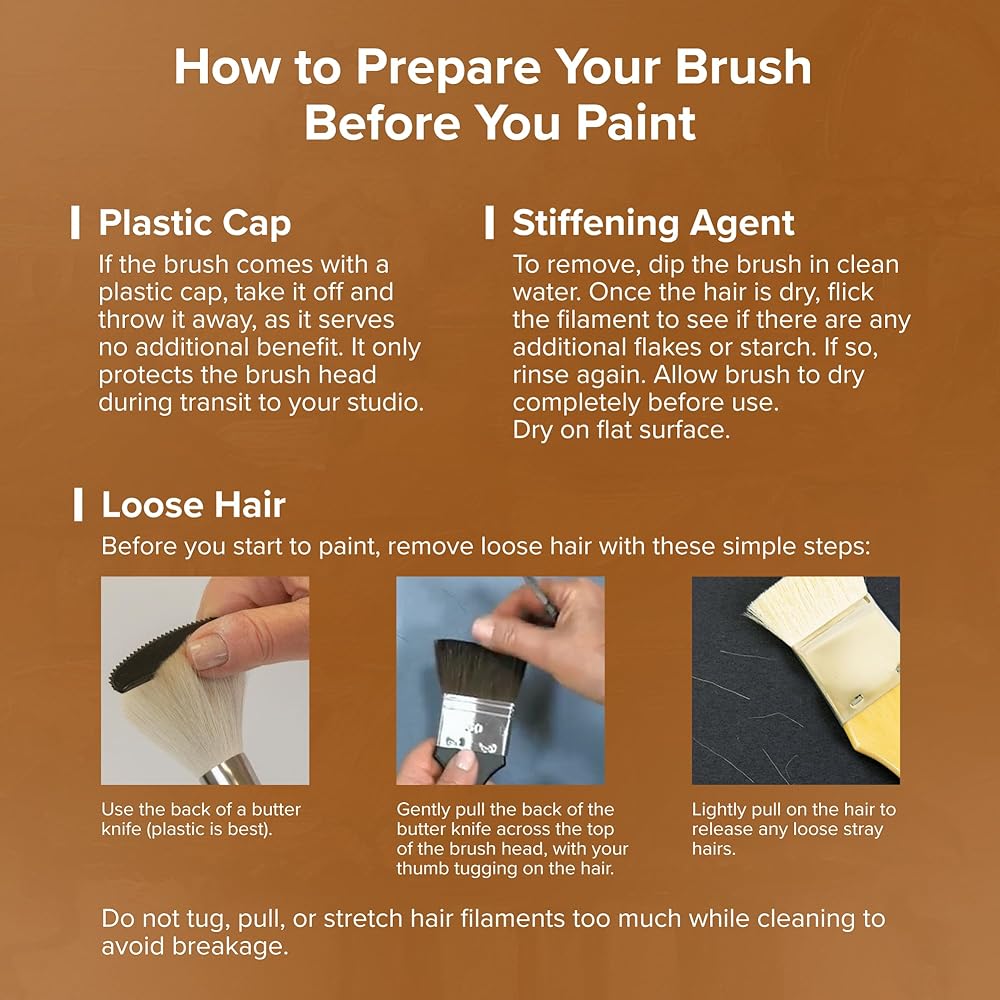 How to Prepare Your Brush Before You Paint

Plastic Cap
If the brush comes with a plastic cap, take it off and throw it away, as it serves no additional benefit. It only protects the brush head during transit to your studio.

Stiffening Agent
To remove, dip the brush in clean water. Once the hair is dry, flick the filament to see if there are any additional flakes or starch. If so, rinse again. Allow brush to dry completely before use.
Dry on flat surface.

Loose Hair
Before you start to paint, remove loose hair with these simple steps:

Use the back of a butter knife (plastic is best).

Gently pull the back of the butter knife across the top of the brush head, with your thumb tugging on the hair.

Lightly pull on the hair to release any loose stray hairs.

Do not tug, pull, or stretch hair filaments too much while cleaning to avoid breakage.