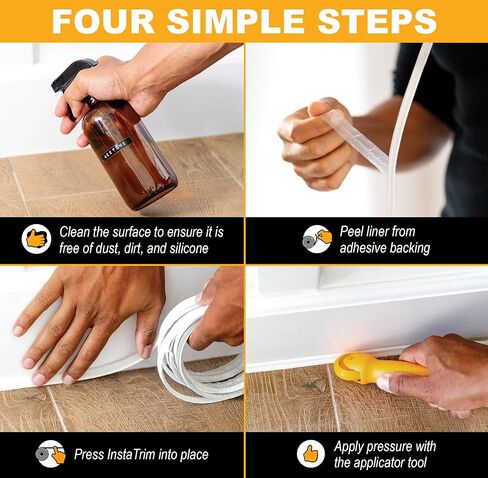 FOUR SIMPLE STEPS

ACETONE

Clean the surface to ensure it is free of dust, dirt, and silicone

Peel liner from adhesive backing

Press InstaTrim into place

Apply pressure with the applicator tool