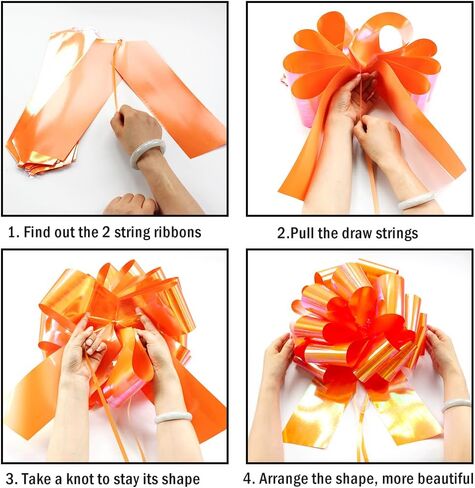 1. Find out the 2 string ribbons

2.Pull the draw strings

3. Take a knot to stay its shape

4. Arrange the shape, more beautiful