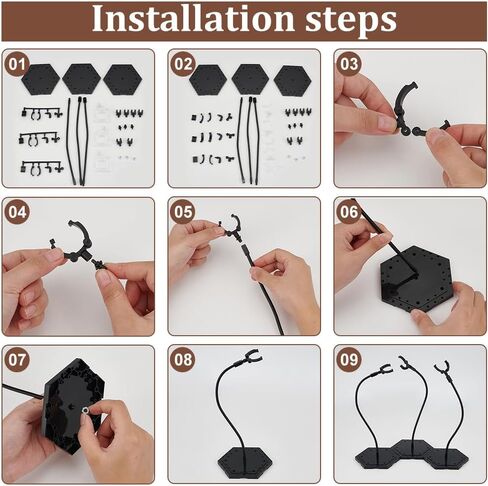 Installation steps

01

02

03

04

05

06

07

08

09