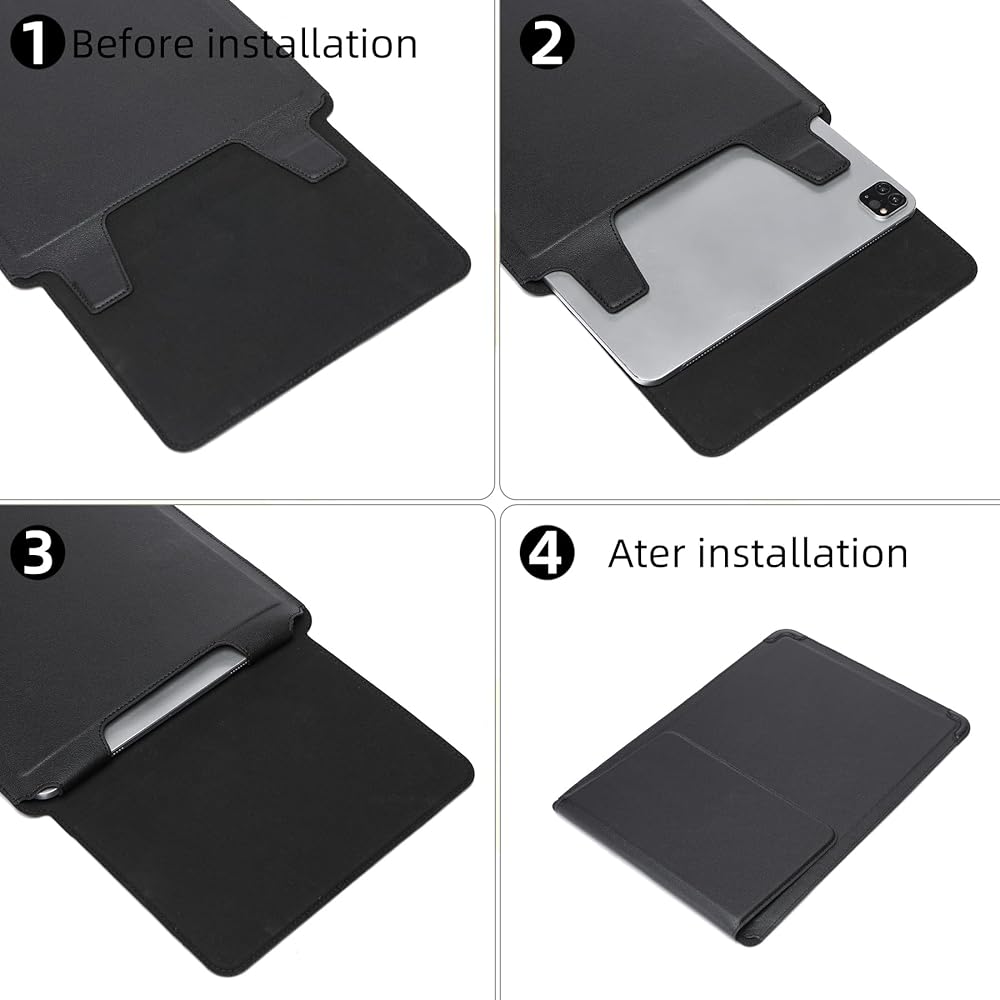 1 Before installation

2

3

4 Ater installation