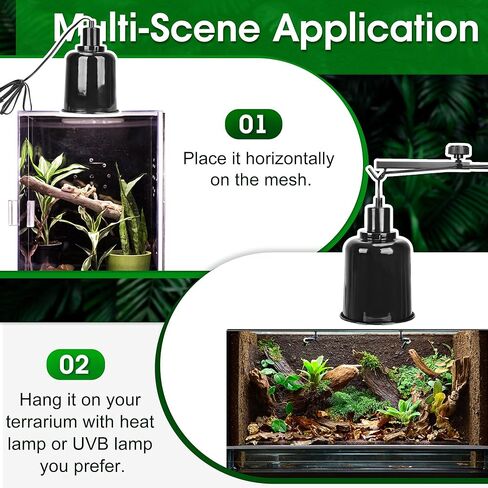 Multi-Scene Application

01

Place it horizontally on the mesh.

02

Hang it on your terrarium with heat lamp or UVB lamp you prefer.