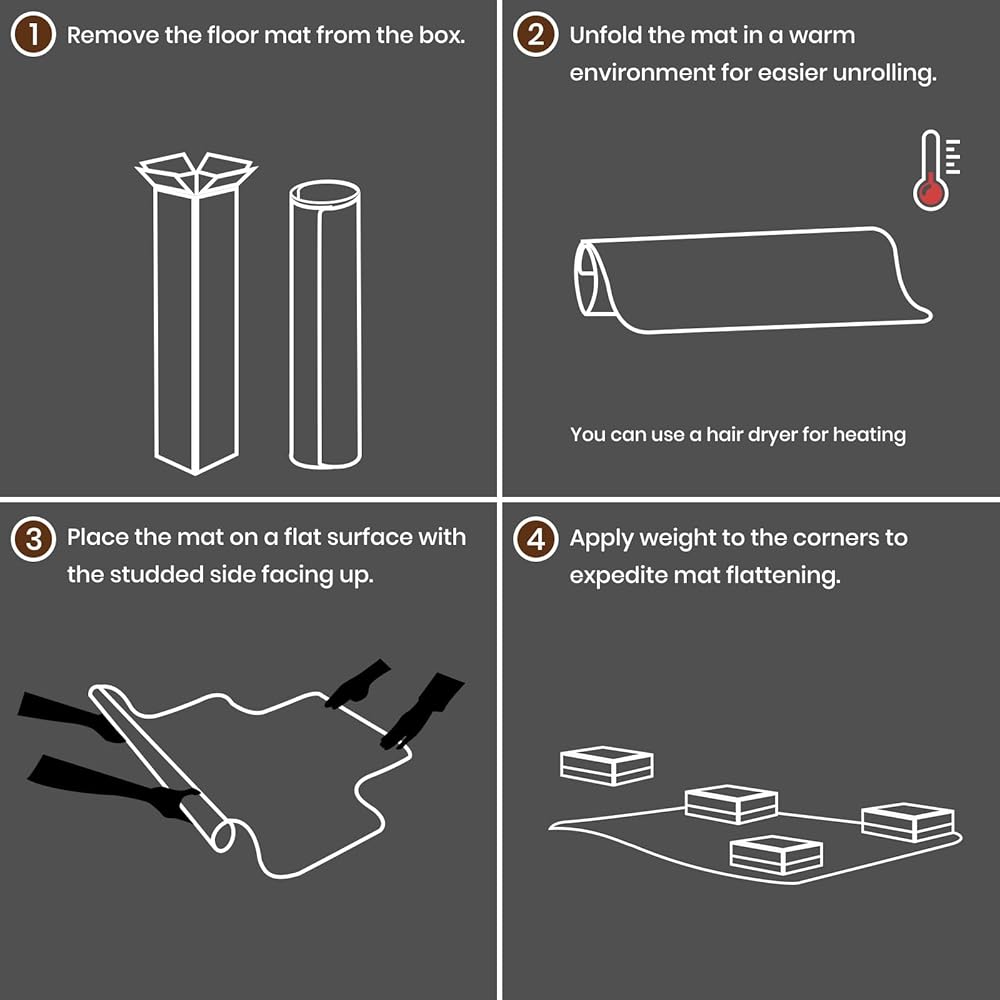 1 Remove the floor mat from the box.

2 Unfold the mat in a warm environment for easier unrolling.

You can use a hair dryer for heating

3 Place the mat on a flat surface with the studded side facing up.

4 Apply weight to the corners to expedite mat flattening.