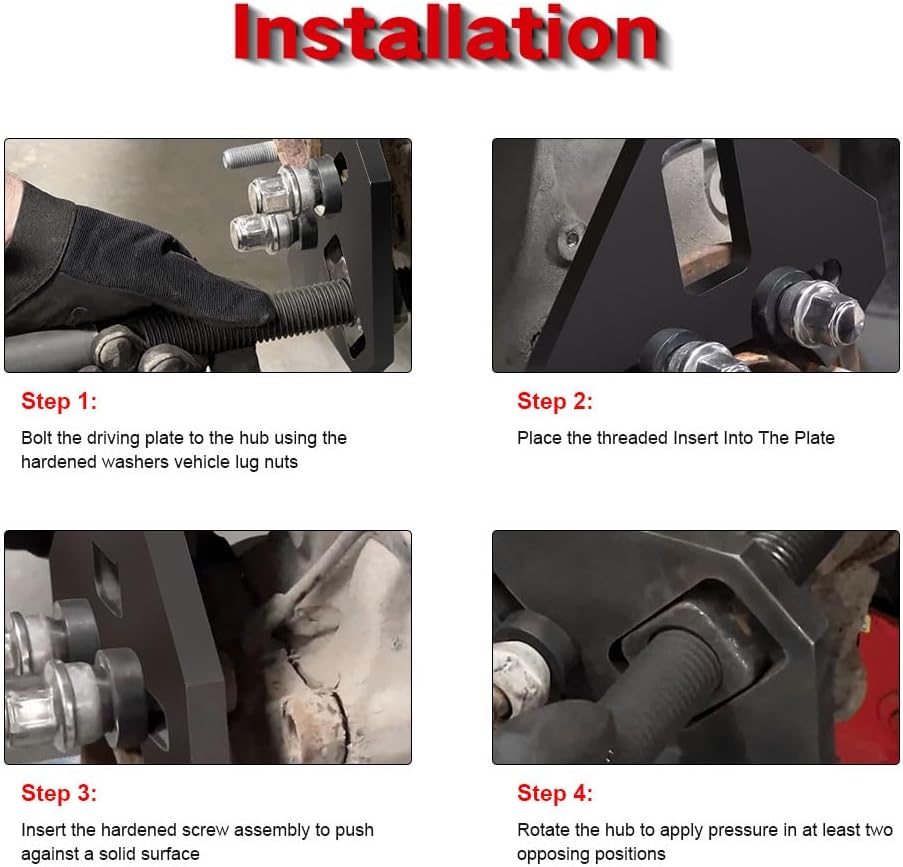 Installation

Step 1:

Bolt the driving plate to the hub using the hardened washers vehicle lug nuts

Step 2:

Place the threaded Insert Into The Plate

Step 3:

Insert the hardened screw assembly to push against a solid surface

Step 4:

Rotate the hub to apply pressure in at least two opposing positions