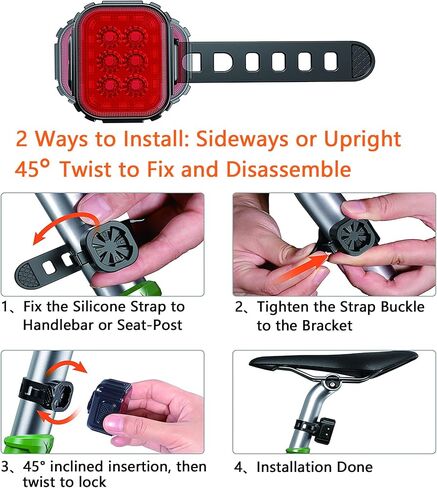 2 Ways to Install: Sideways or Upright
45° Twist to Fix and Disassemble

1、Fix the Silicone Strap to Handlebar or Seat-Post

2、Tighten the Strap Buckle to the Bracket

3、45° inclined insertion, then twist to lock

4、Installation Done