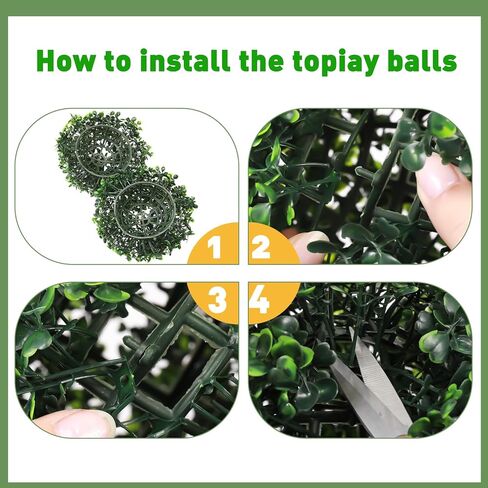 How to install the topiay balls

1

2

3

4