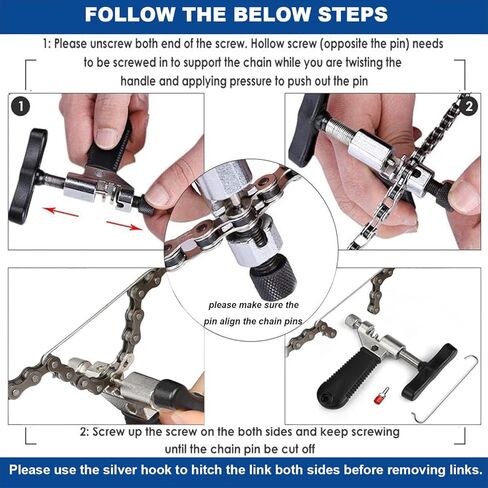 FOLLOW THE BELOW STEPS

1: Please unscrew both end of the screw. Hollow screw (opposite the pin) needs to be screwed in to support the chain while you are twisting the handle and applying pressure to push out the pin

1

2

please make sure the pin align the chain pins

2: Screw up the screw on the both sides and keep screwing until the chain pin be cut off

Please use the silver hook to hitch the link both sides before removing links.