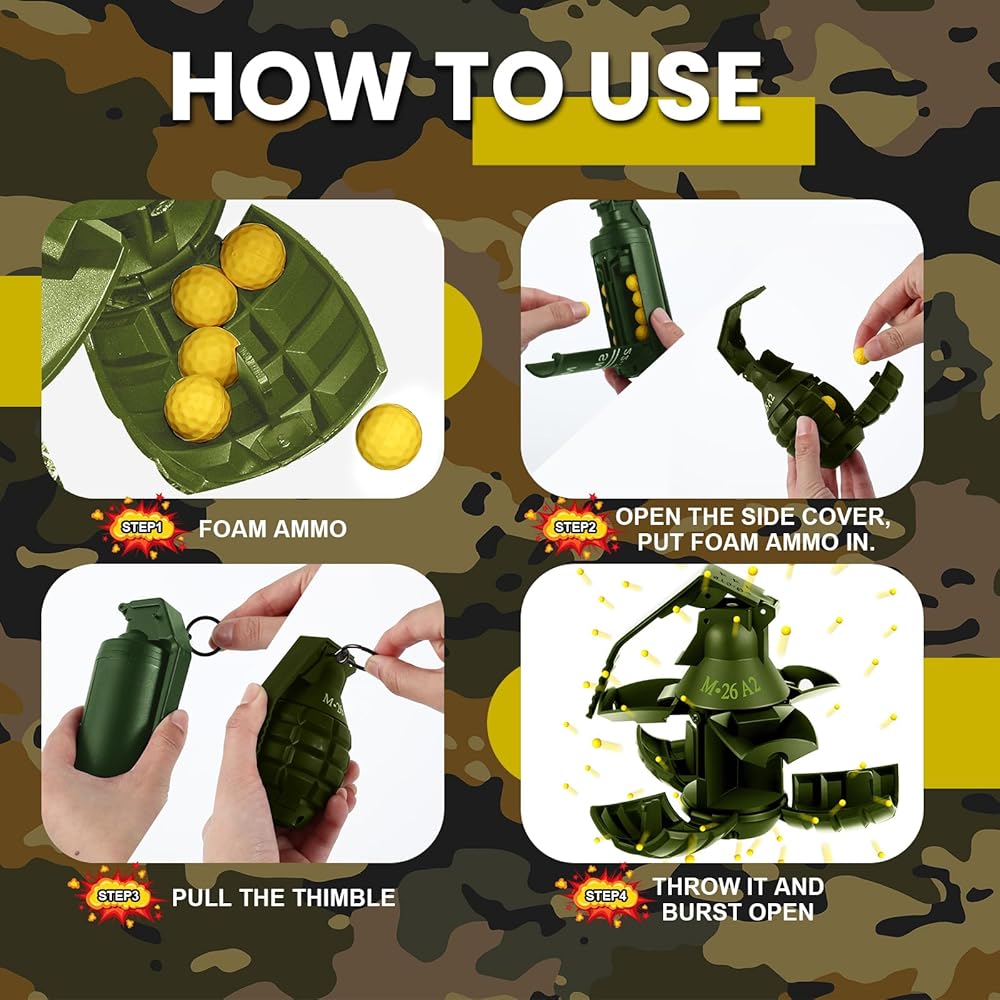 HOW TO USE

STEP1 FOAM AMMO

STEP2 OPEN THE SIDE COVER, PUT FOAM AMMO IN.

STEP3 PULL THE THIMBLE

M-26 A2

STEP4 THROW IT AND BURST OPEN