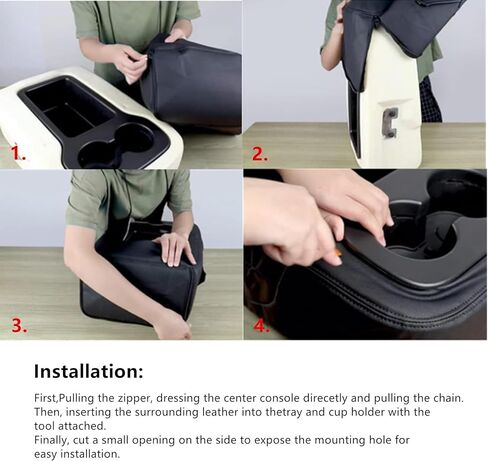 1.

2.

3.

4.

Installation:

First,Pulling the zipper, dressing the center console direcetly and pulling the chain.
Then, inserting the surrounding leather into thetray and cup holder with the tool attached.
Finally, cut a small opening on the side to expose the mounting hole for easy installation.