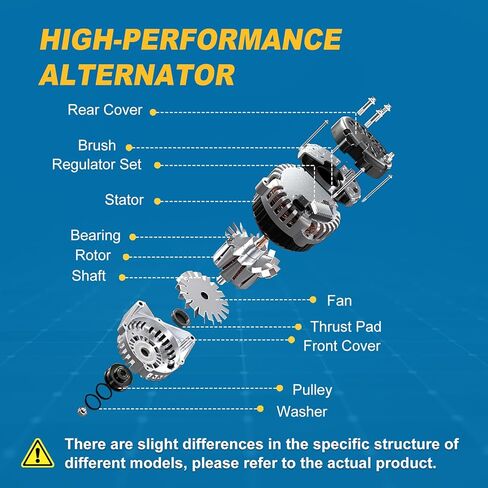 HIGH-PERFORMANCE ALTERNATOR

Rear Cover

Brush

Regulator Set

Stator

Bearing

Rotor

Shaft

Fan

Thrust Pad

Front Cover

Pulley

Washer

There are slight differences in the specific structure of different models, please refer to the actual product.