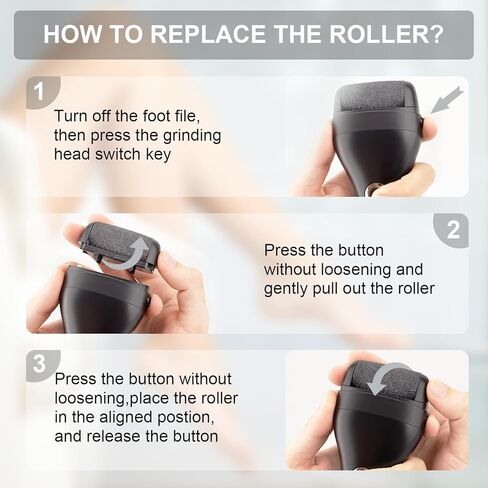 HOW TO REPLACE THE ROLLER?

1

Turn off the foot file, then press the grinding head switch key

2

Press the button without loosening and gently pull out the roller

3

Press the button without loosening,place the roller in the aligned postion, and release the button