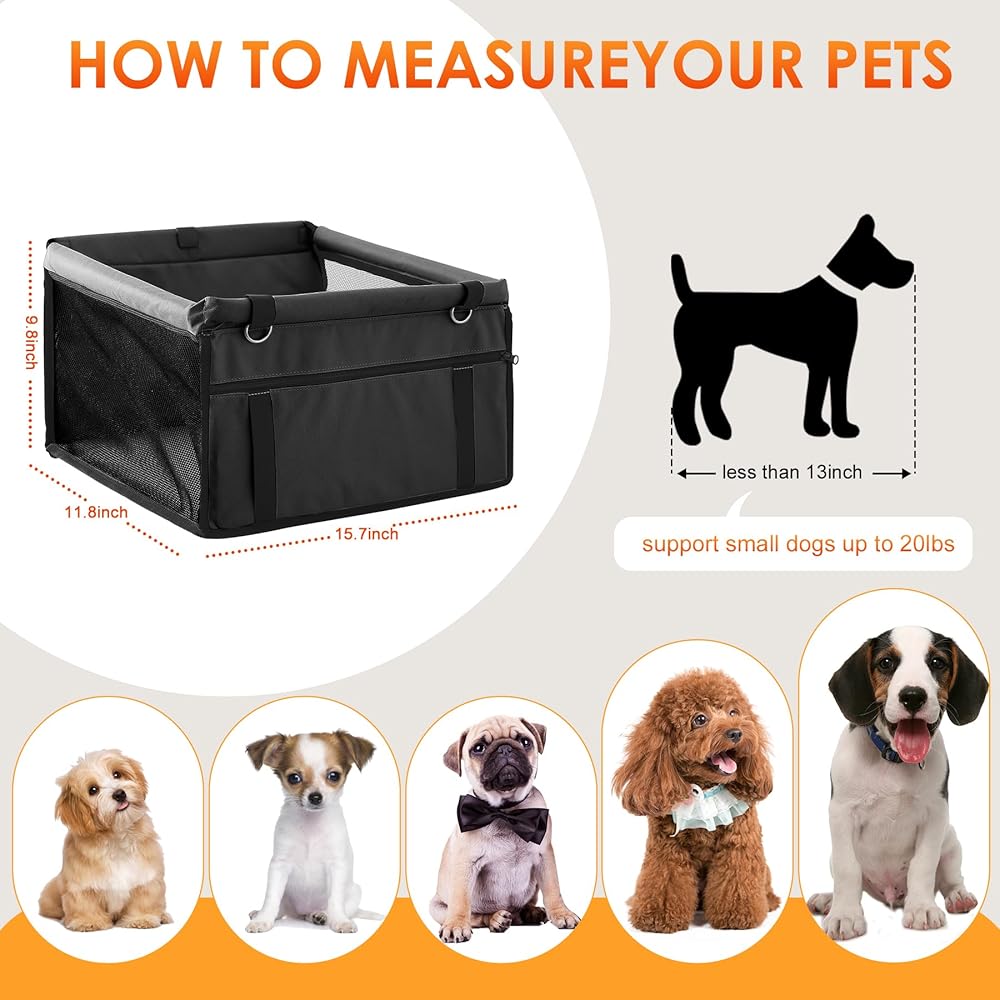 HOW TO MEASUREYOUR PETS

9.8inch

11.8inch

15.7inch

less than 13inch

support small dogs up to 20lbs