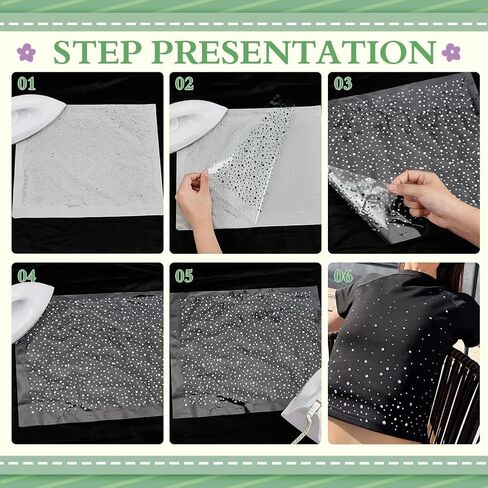 STEP PRESENTATION

01

02

03

04

05

06