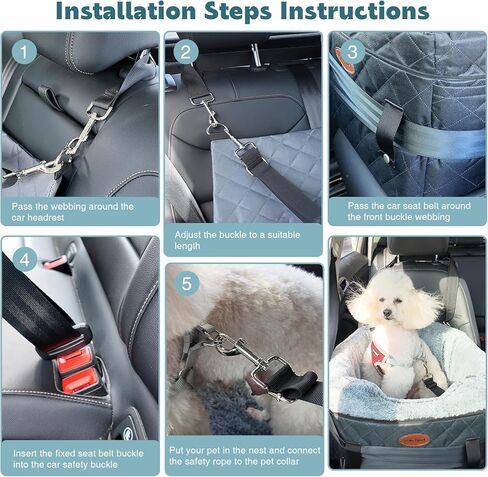 Installation Steps Instructions

1

Pass the webbing around the car headrest

2

Adjust the buckle to a suitable length

3

Pass the car seat belt around the front buckle webbing

4

Insert the fixed seat belt buckle into the car safety buckle

5

Put your pet in the nest and connect the safety rope to the pet collar